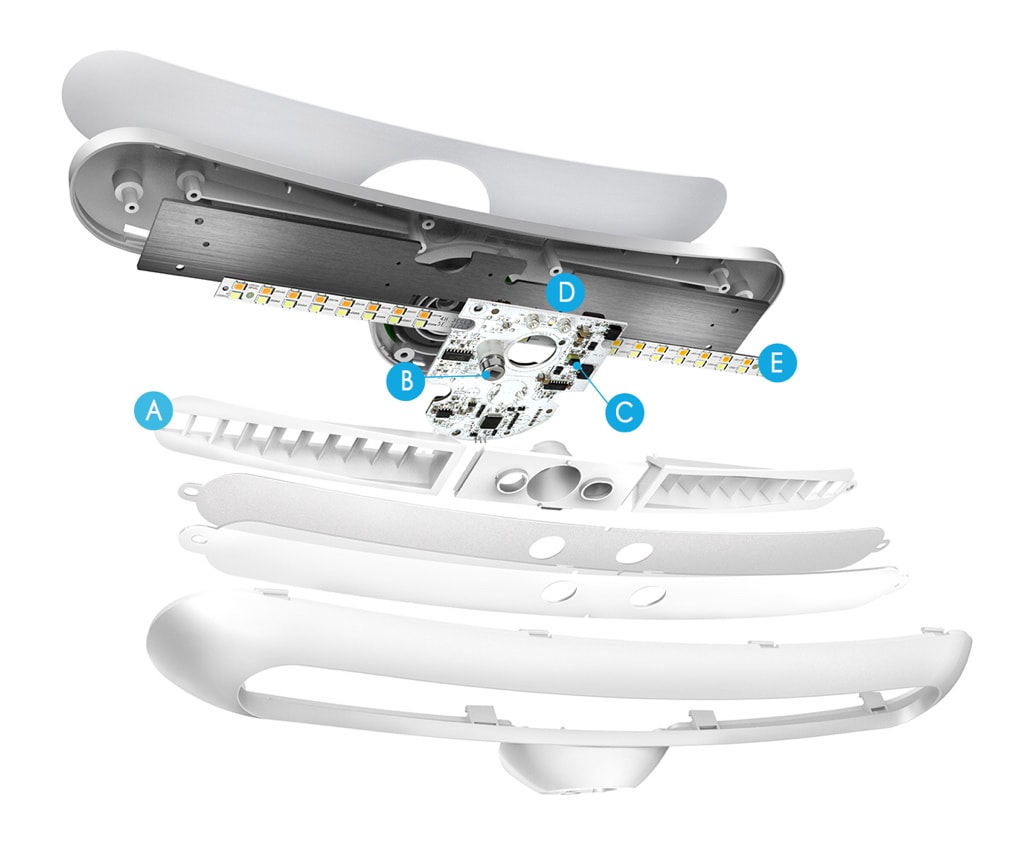 D
E
B
C
A